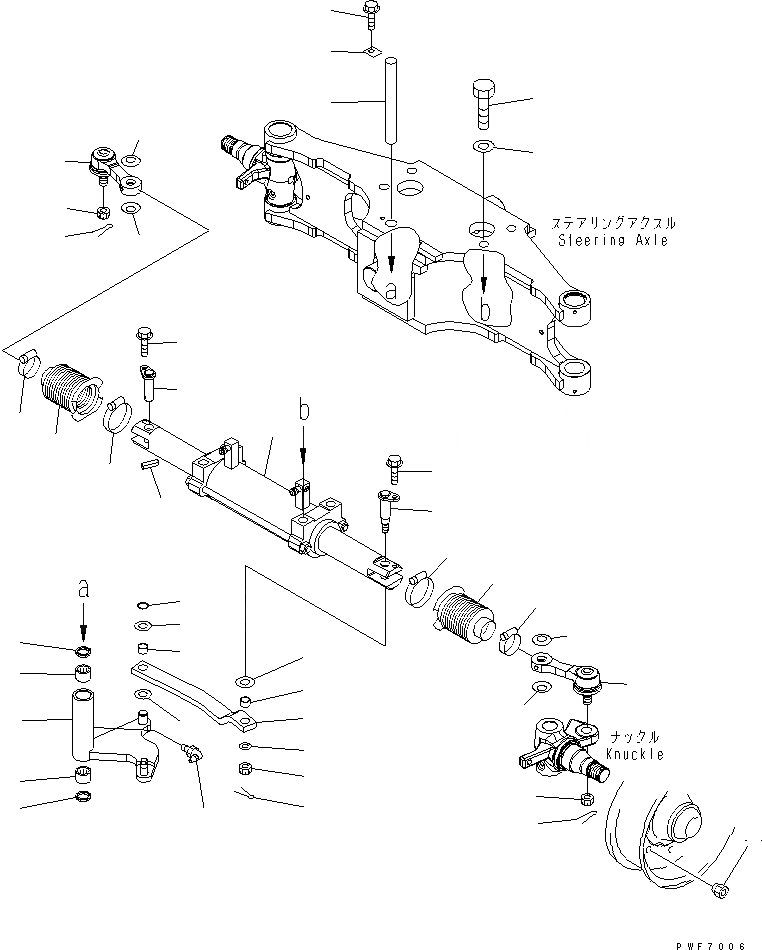 ステアリングアクスル
Steering Axle

a

b

b

a

ナックル
Knuckle

PWF7006