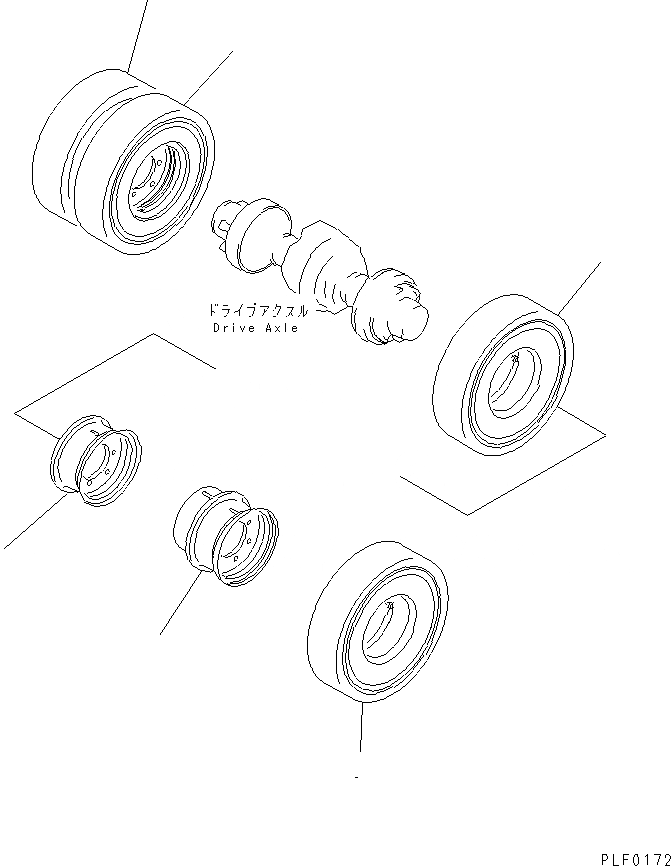 ドライブアクスル
Drive Axle

PLF0172