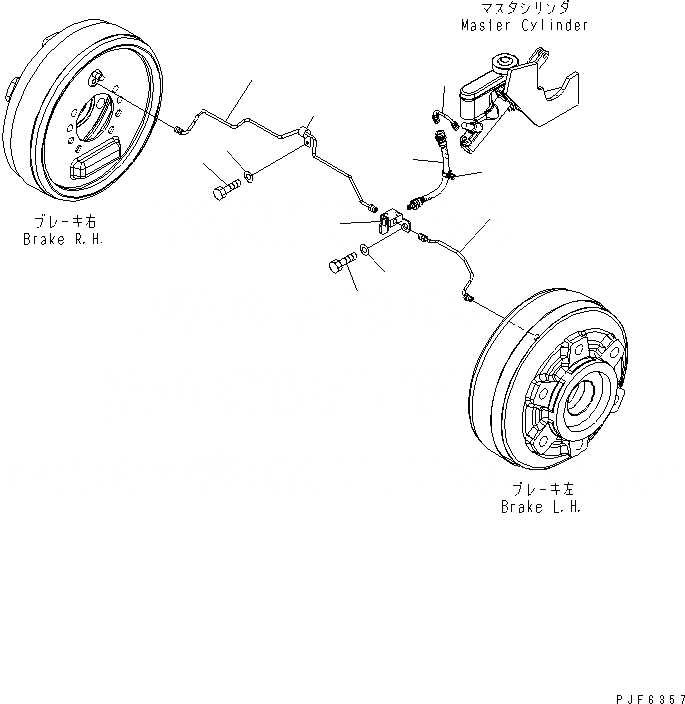 マスタシリンダ
Master Cylinder

ブレーキ右
Brake R.H.

ブレーキ左
Brake L.H.

PJF6357