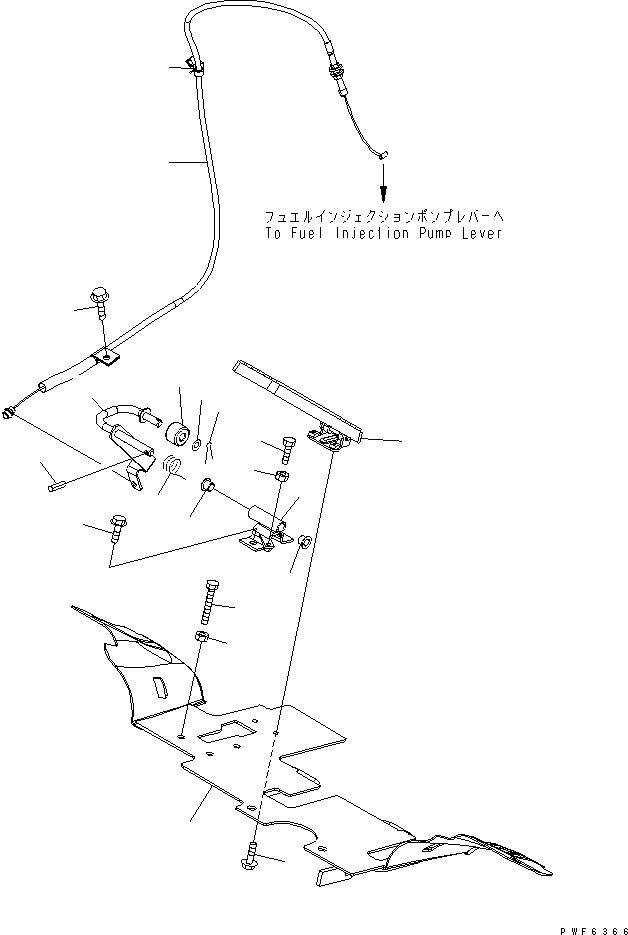 フュエルインジェクションポンプレバーへ
To Fuel Injection Pump Lever

PWF6366