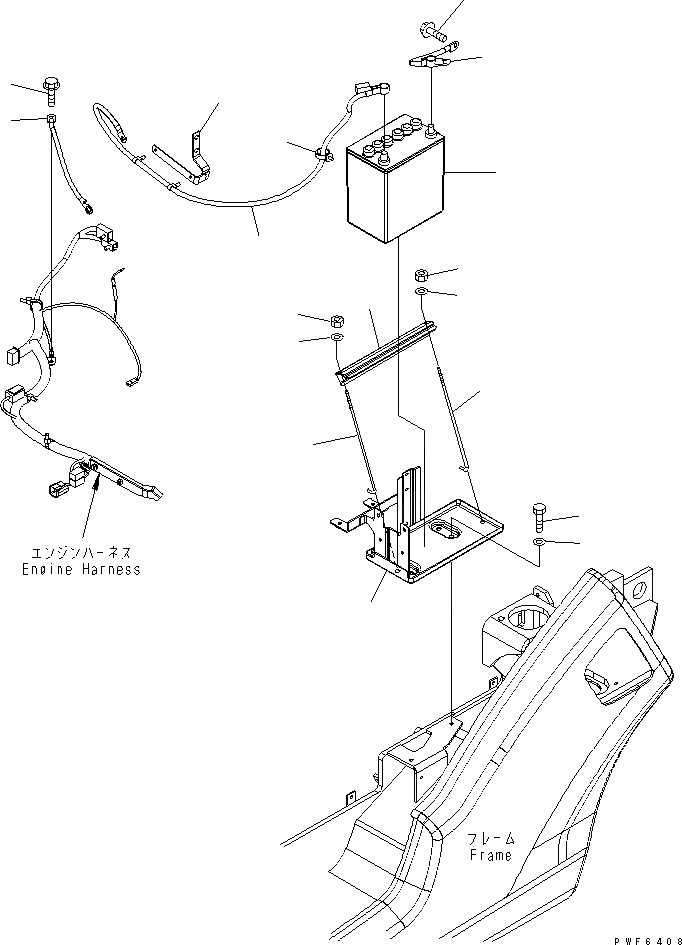 エンジンハーネス
Engine Harness

フレーム
Frame

PWF6408