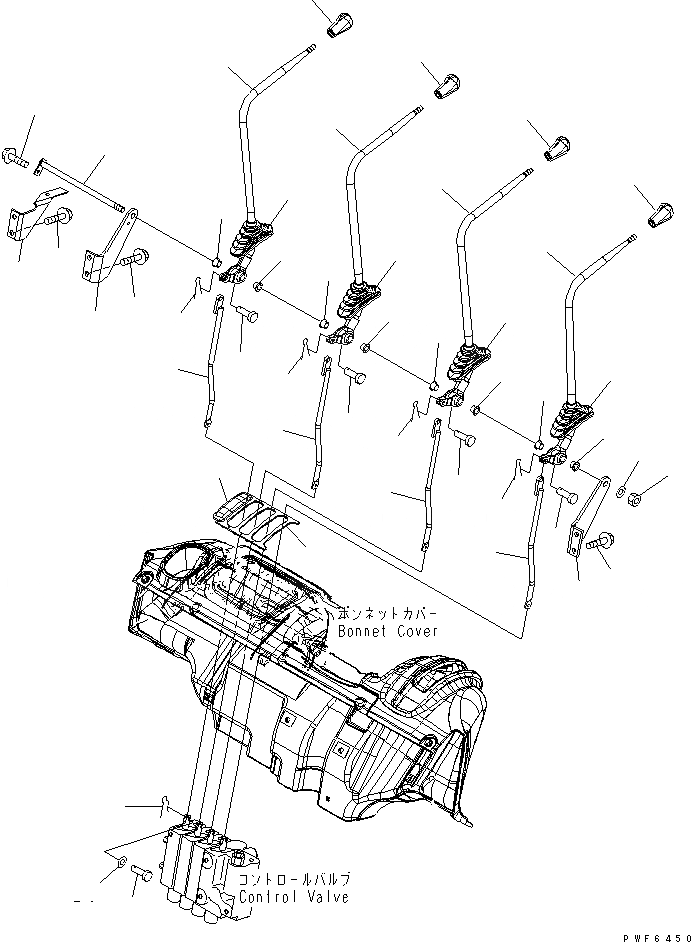 ボンネットカバー
Bonnet Cover

コントロールバルブ
Control Valve

PWF6450