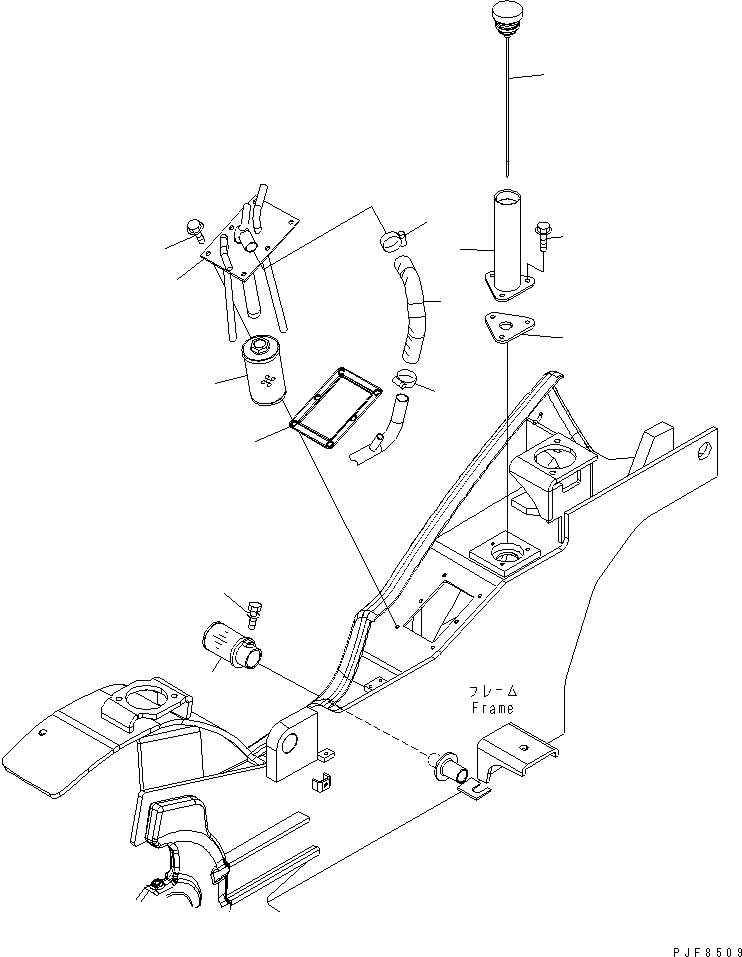 フレーム
Frame

PJF8509