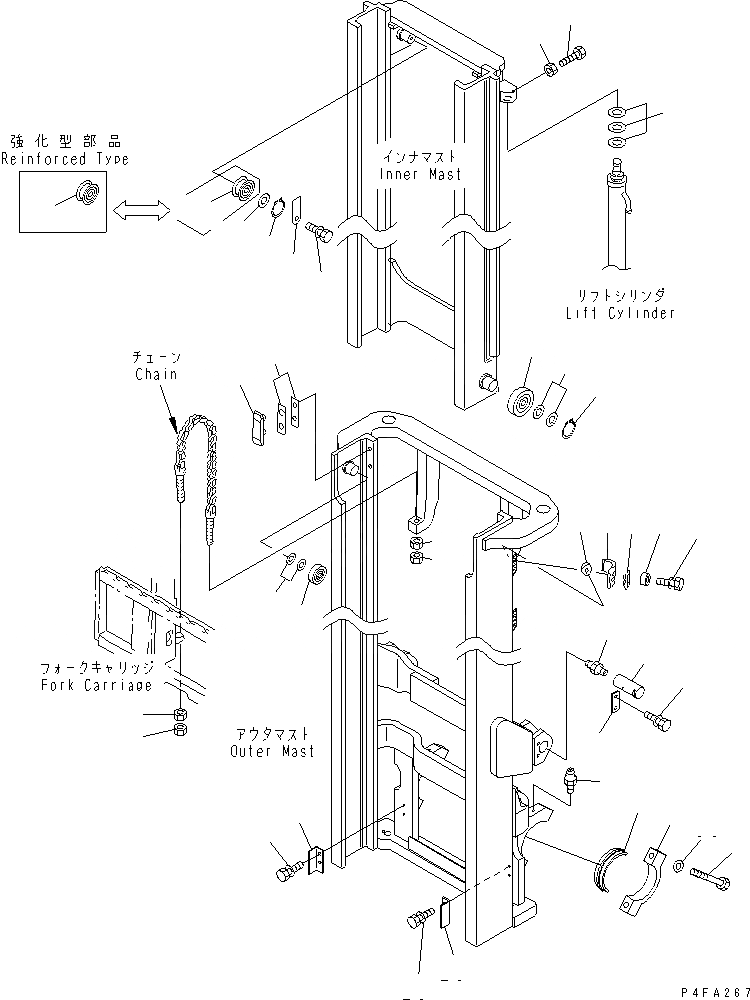 強化型部品
Reinforced Type

インナマスト
Inner Mast

リフトシリンダ
Lift Cylinder

チェーン
Chain

フォークキャリッジ
Fork Carriage

アウタマスト
Outer Mast

P4FA267