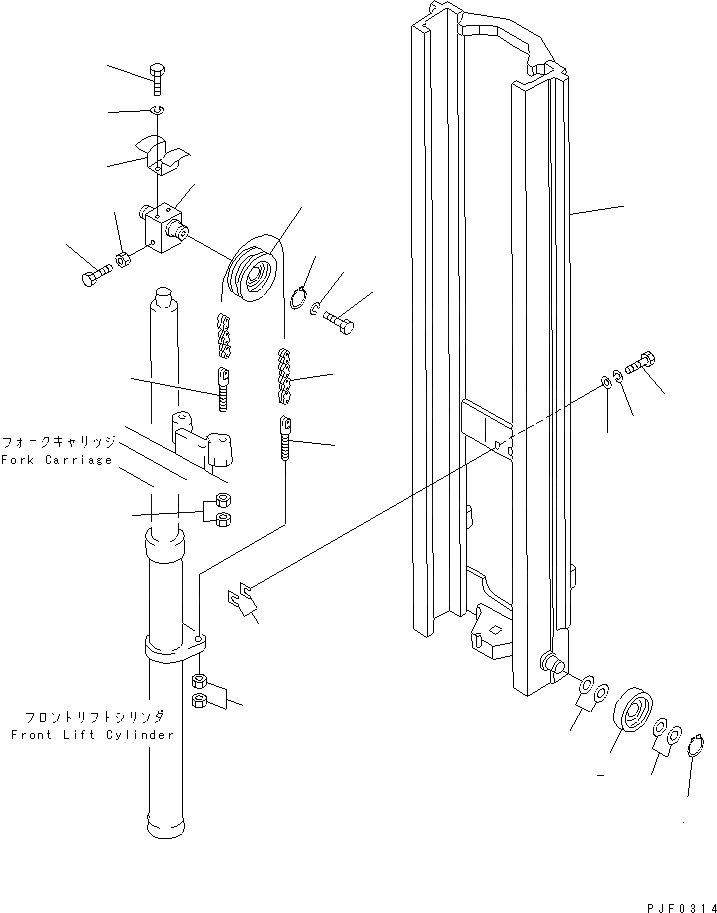 フォークキャリッジ
Fork Carriage

フロントリフトシリンダ
Front Lift Cylinder

PJF0314