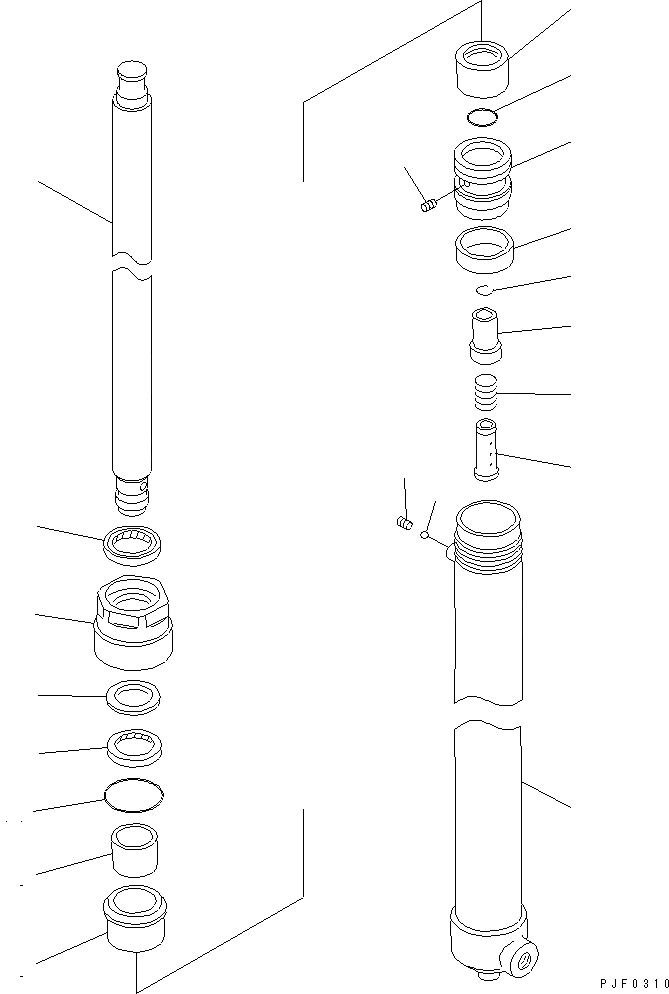 PJF0310