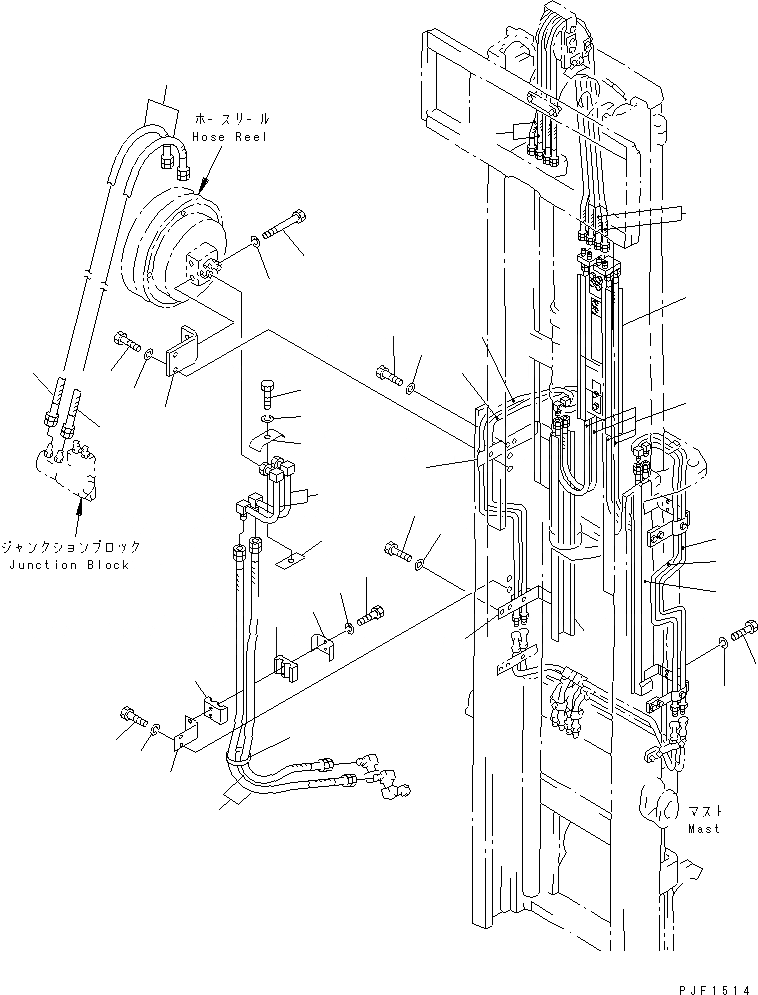 ホースリール
Hose Reel

ジャンクションブロック
Junction Block

マスト
Mast

PJF1514