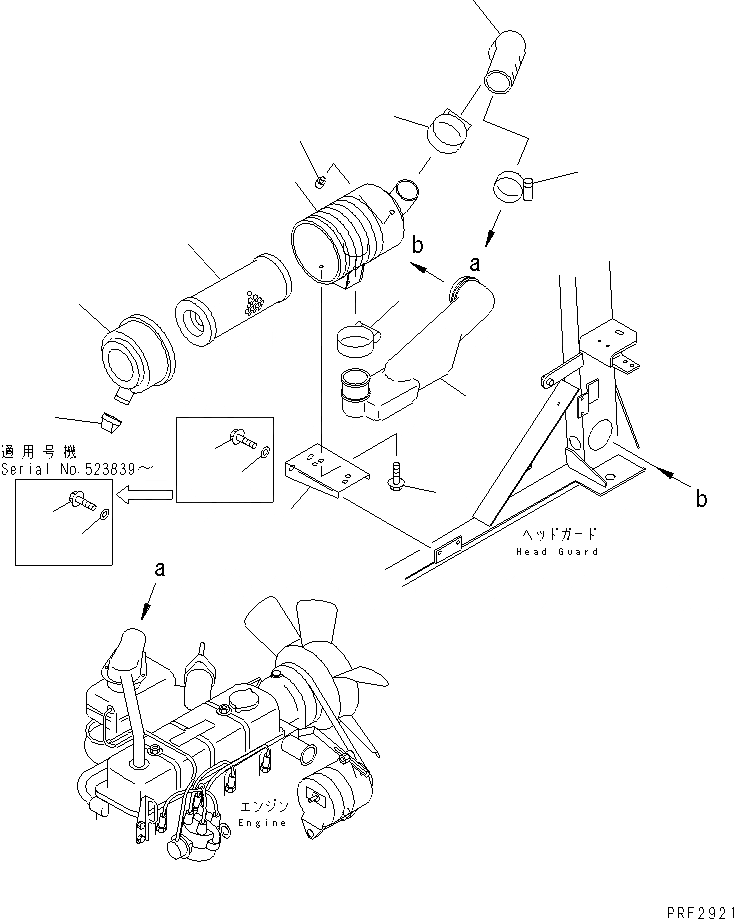 b
a
適用号機
Serial No.523839~
b
ヘッドガード
Head Guard
a
エンジン
Engine
PRF2921