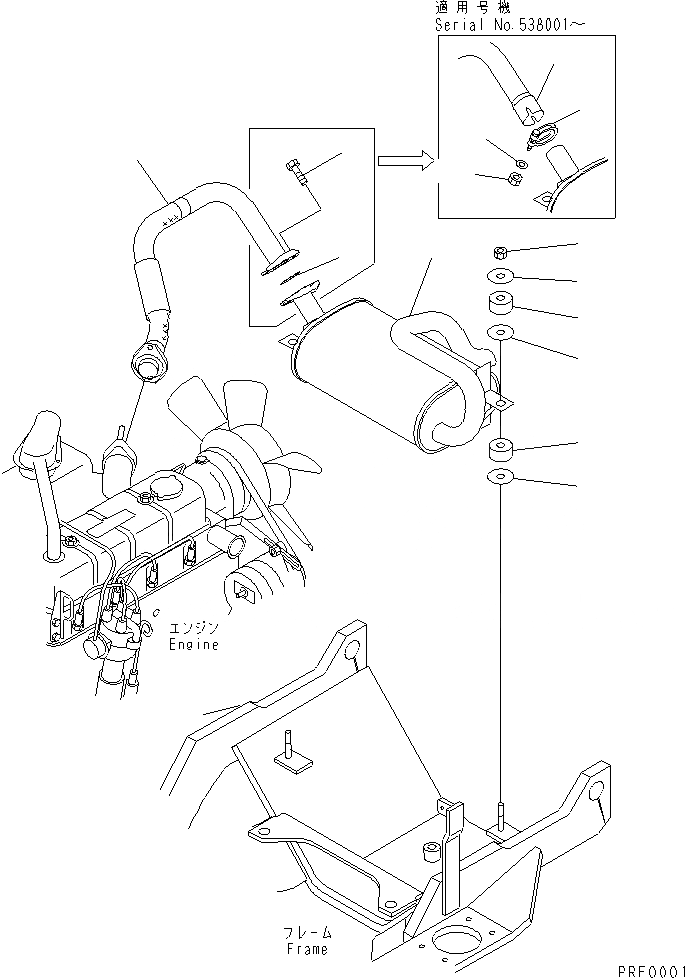 適用号機
Serial No.538001~

エンジン
Engine

フレーム
Frame

PRF0001