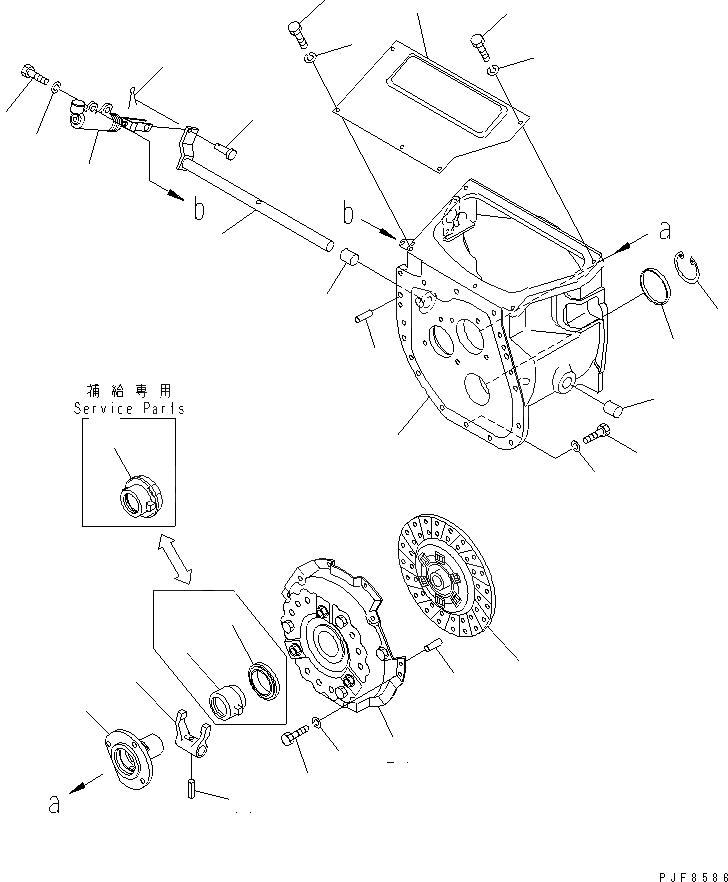 b

b

a

補給専用
Service Parts

a

PJF8586