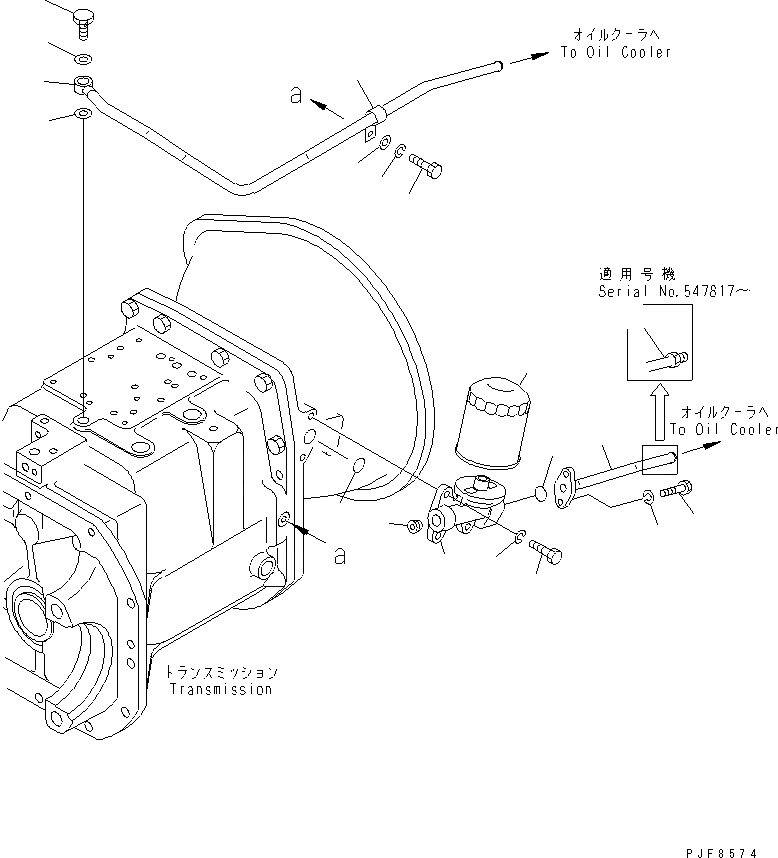 オイルクーラへ
To Oil Cooler

a

適用号機
Serial No.547817~

オイルクーラへ
To Oil Cooler

a

トランスミッション
Transmission

PJF8574