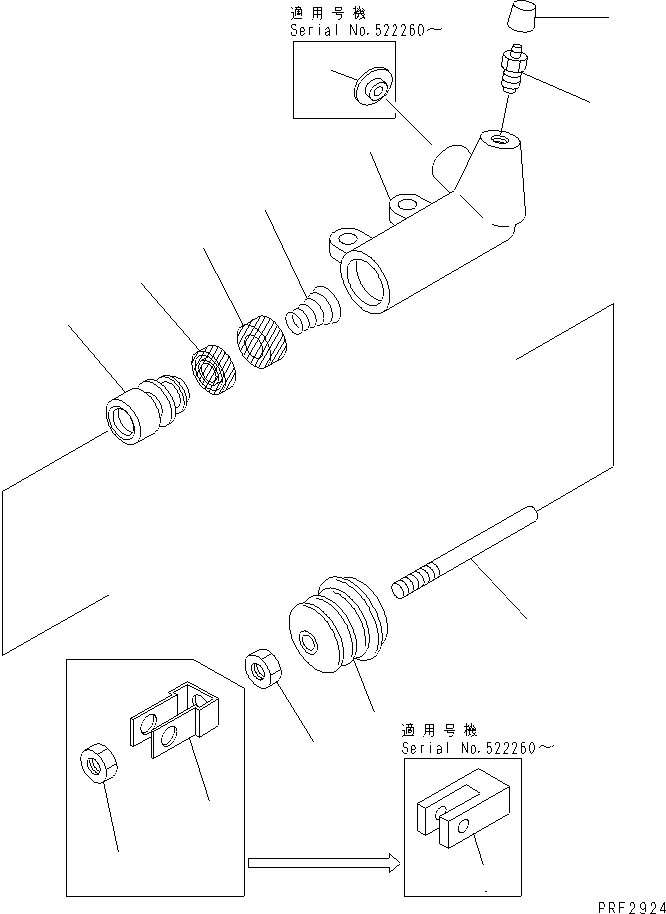 適用号機
Serial No.522260~

適用号機
Serial No.522260~

PRF2924