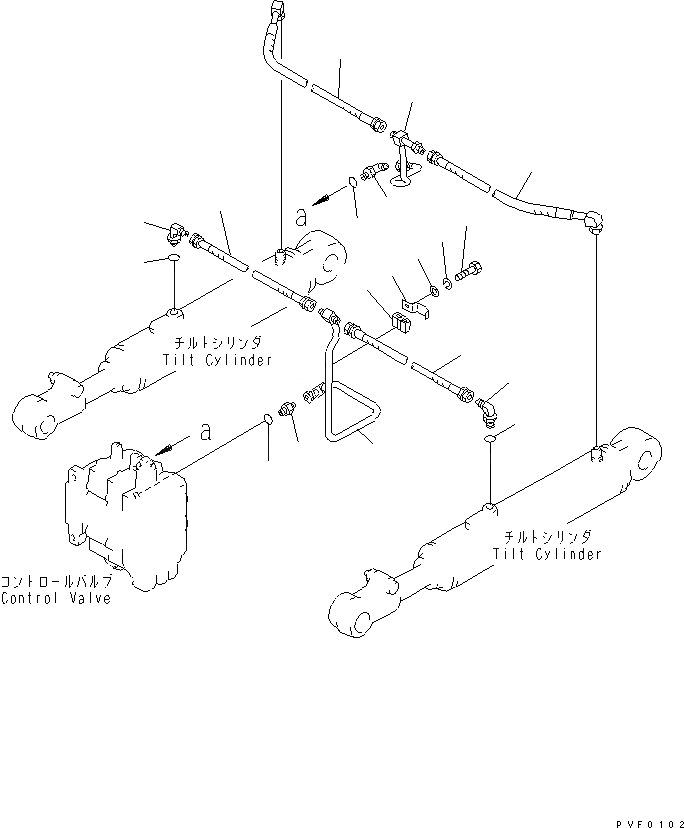 a

チルトシリンダ
Tilt Cylinder

a

コントロールバルブ
Control Valve

チルトシリンダ
Tilt Cylinder

PVF0102