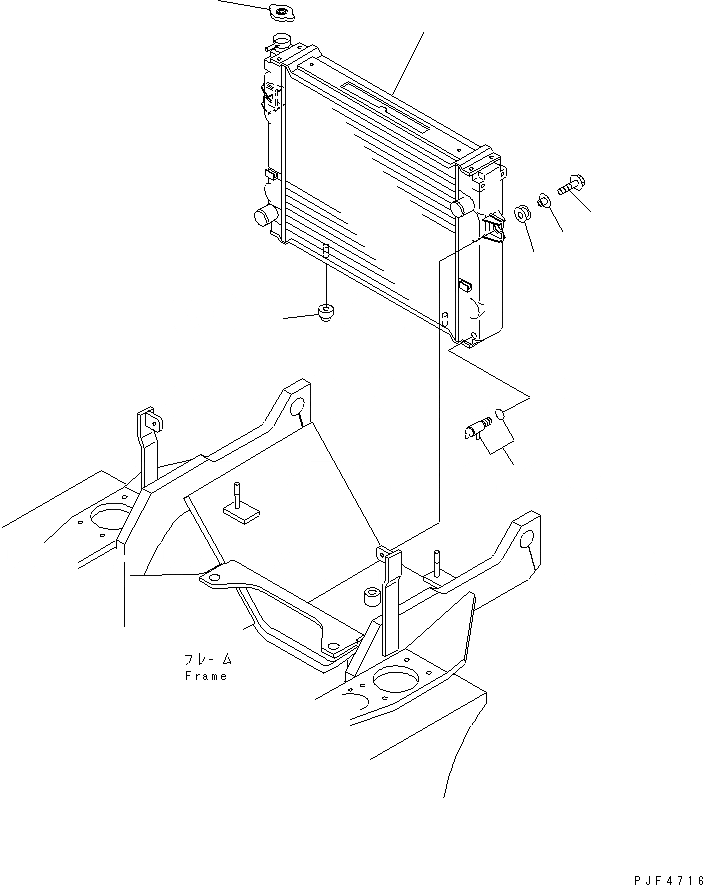 フレーム
Frame

PJF4716