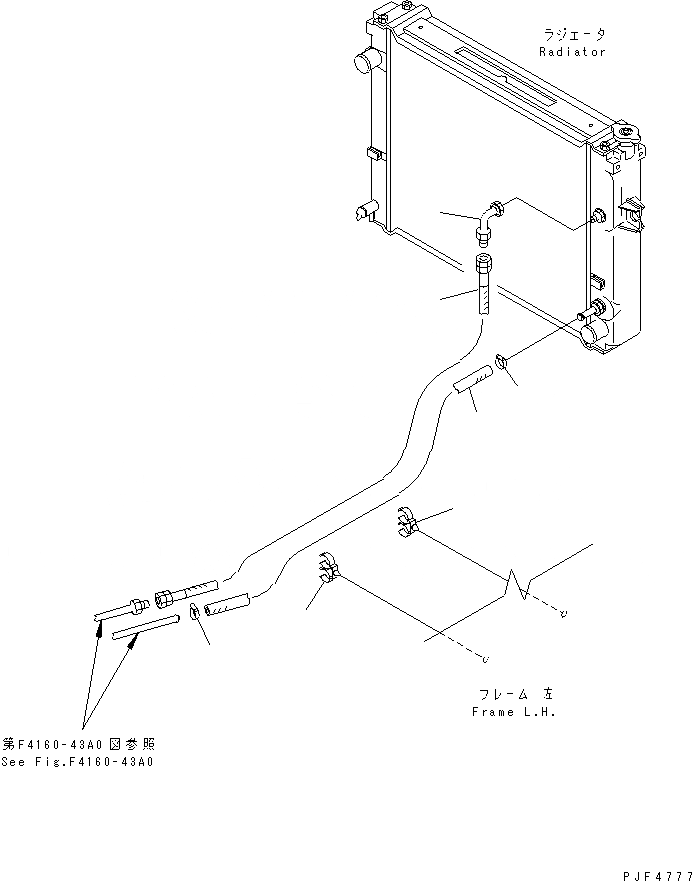 ラジエータ
Radiator

フレーム 左
Frame L.H.

第F4160-43A0図参照
See Fig.F4160-43A0

PJF4777