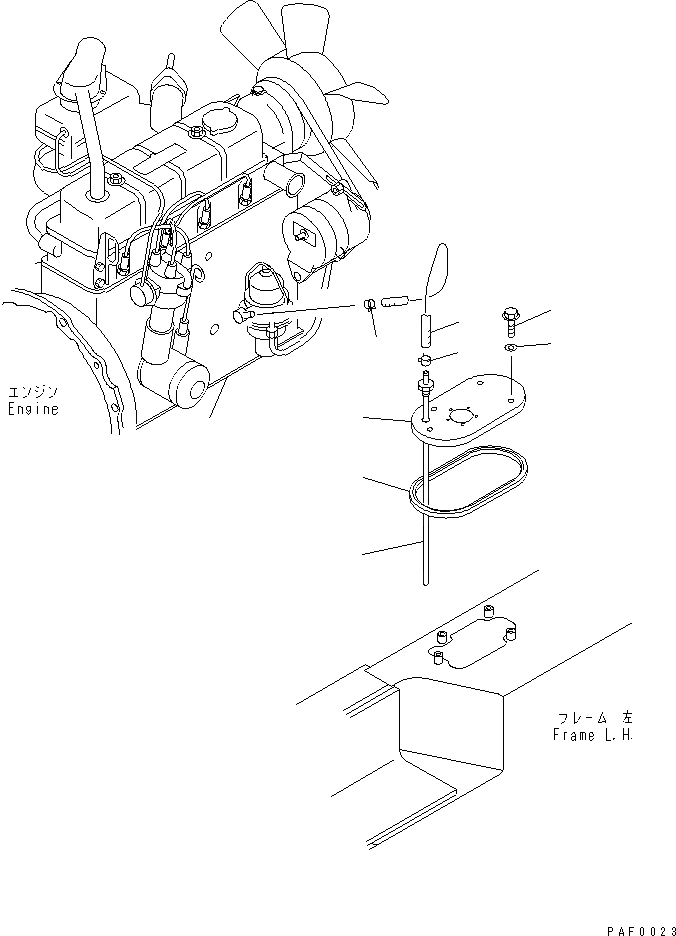 エンジン
Engine

フレーム 左
Frame L.H.

PAF0023