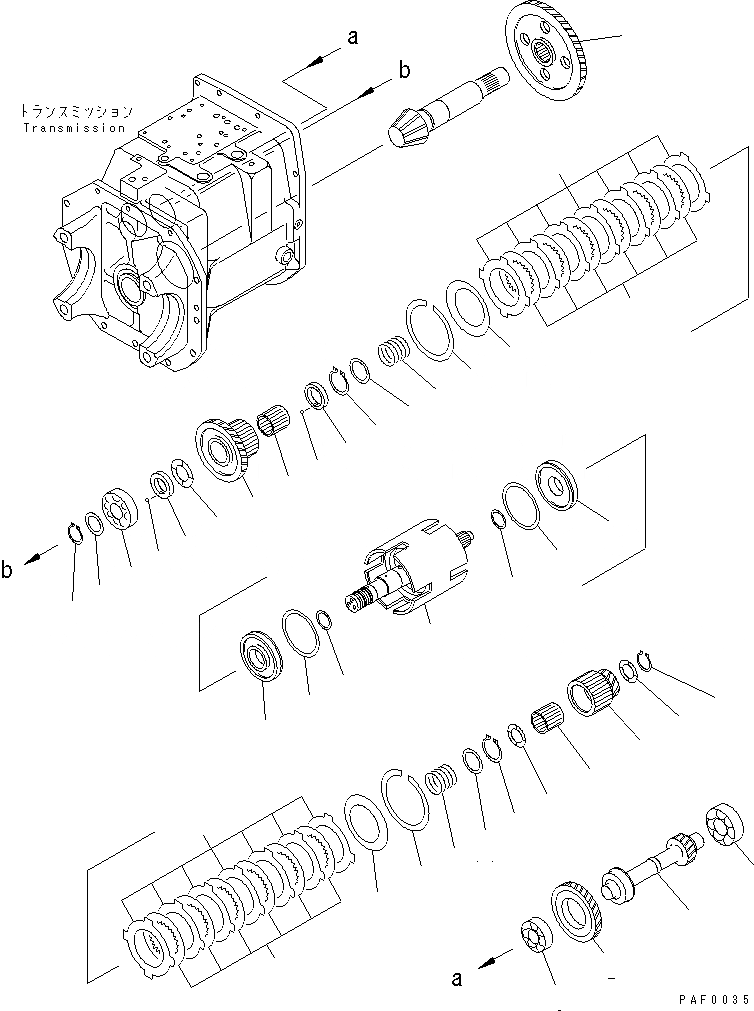 a
b
トランスミッション
Transmission
b
a
PAF0035