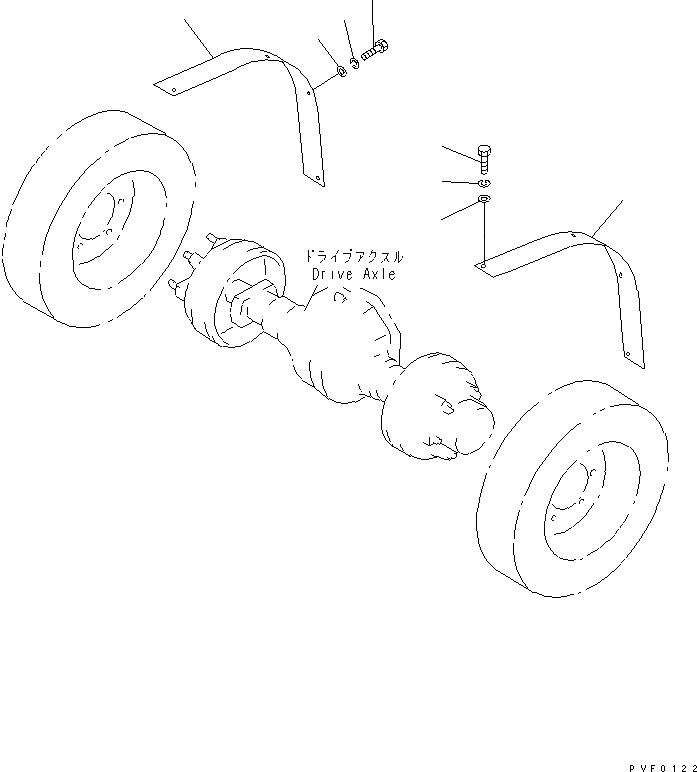 ドライブアクスル
Drive Axle

PVF0122