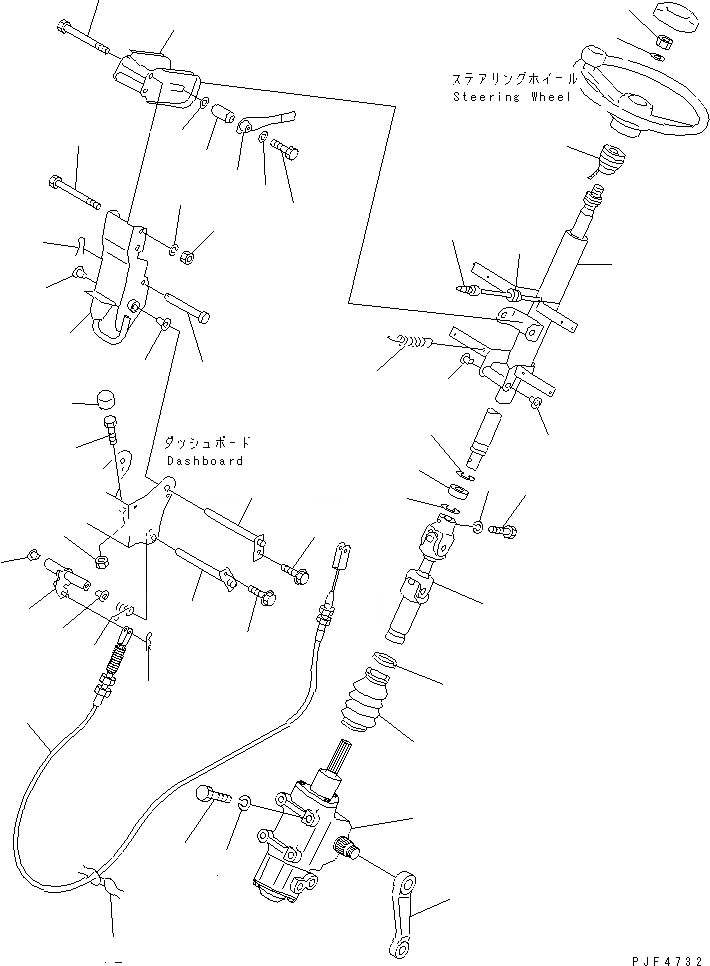 ステアリングホイール
Steering Wheel

ダッシュボード
Dashboard

PJF4732