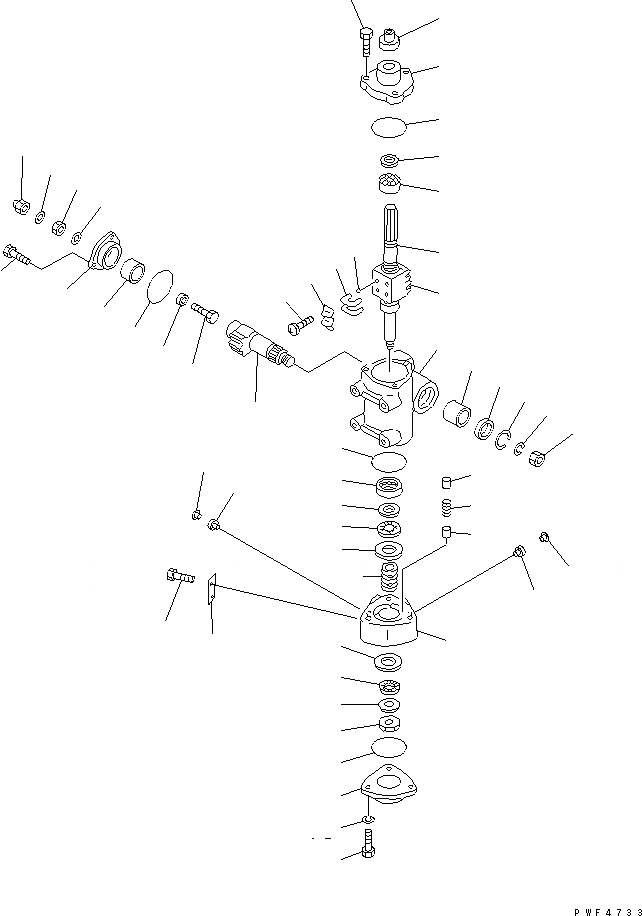 PWF4733