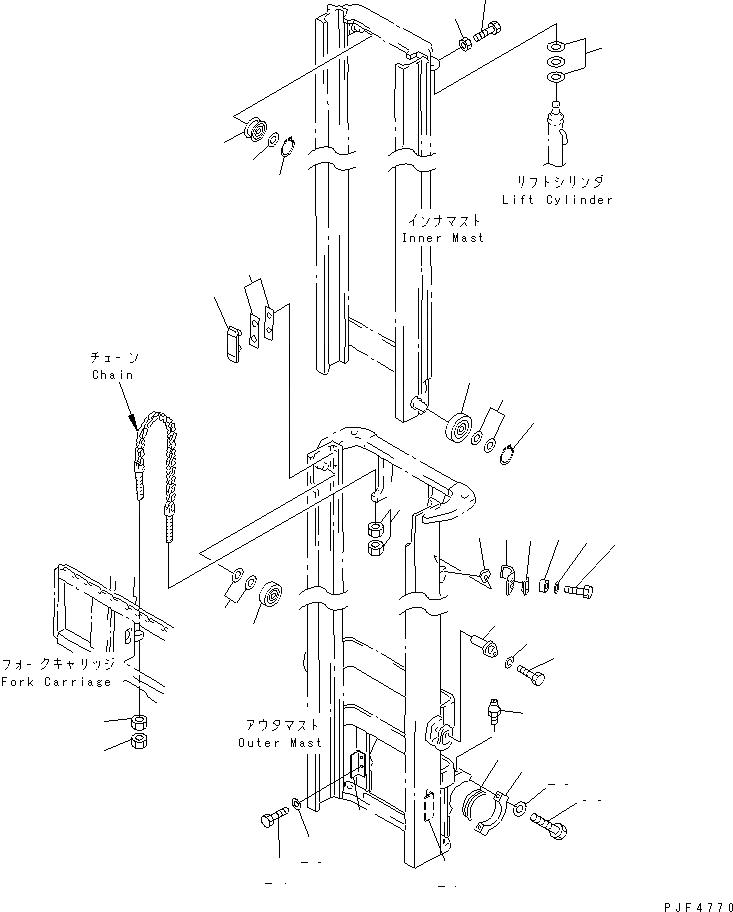 リフトシリンダ
Lift Cylinder

インナマスト
Inner Mast

チェーン
Chain

フォークキャリッジ
Fork Carriage

アウタマスト
Outer Mast

PJF4770