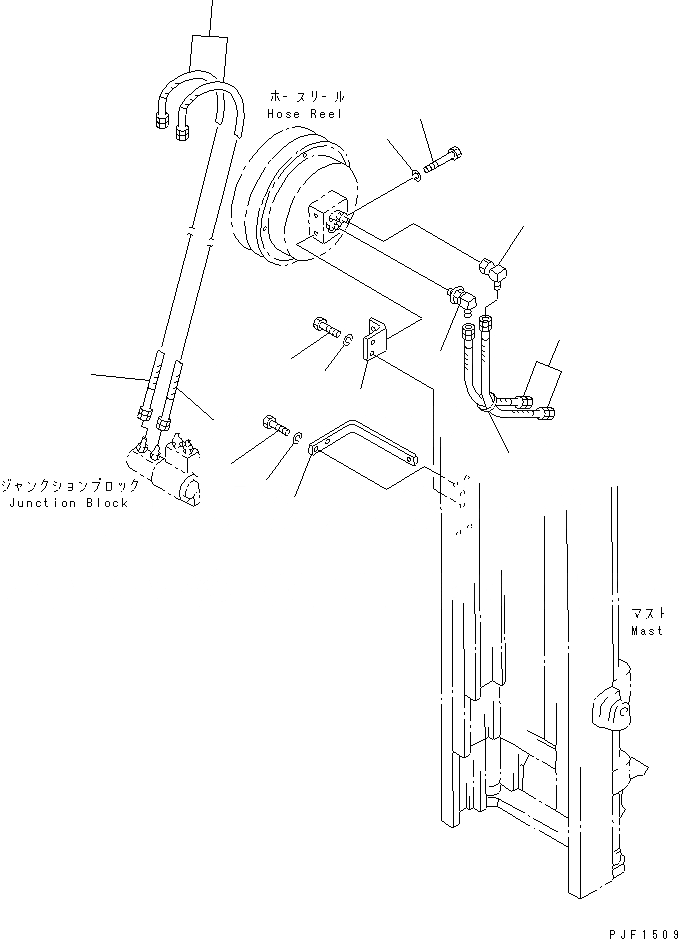 ホースリール
Hose Reel

ジャンクションブロック
Junction Block

マスト
Mast

PJF1509