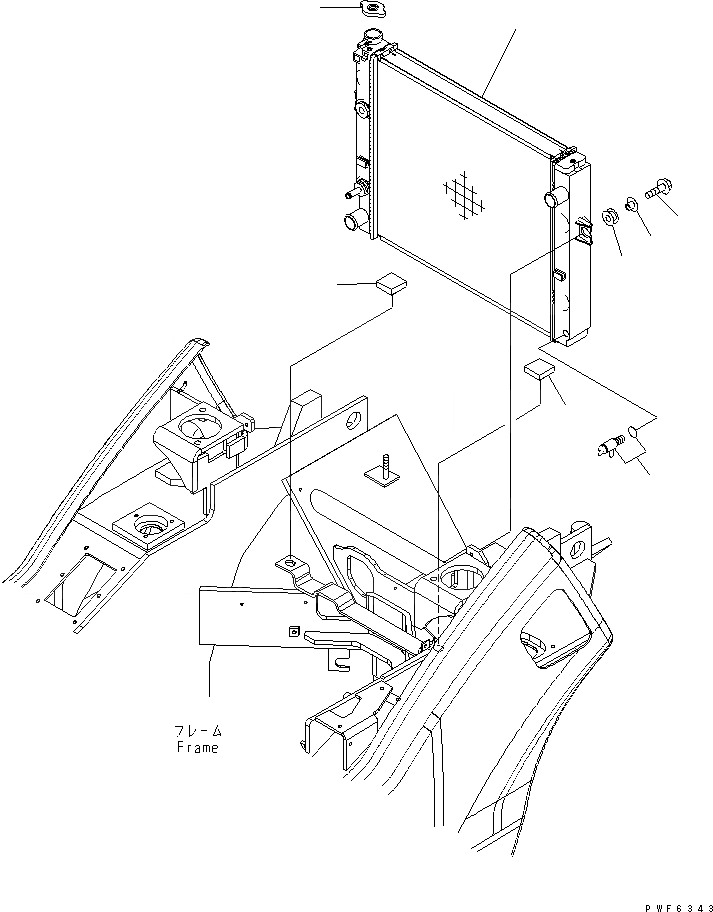 フレーム
Frame

PWF6343