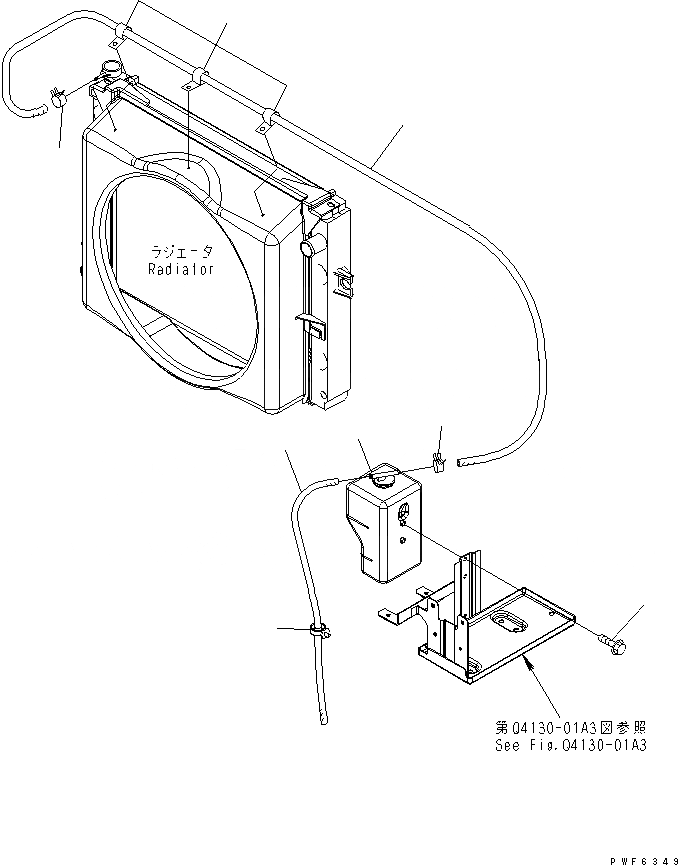 ラジエータ
Radiator

第04130-01A3図参照
See Fig.04130-01A3

PWF6349