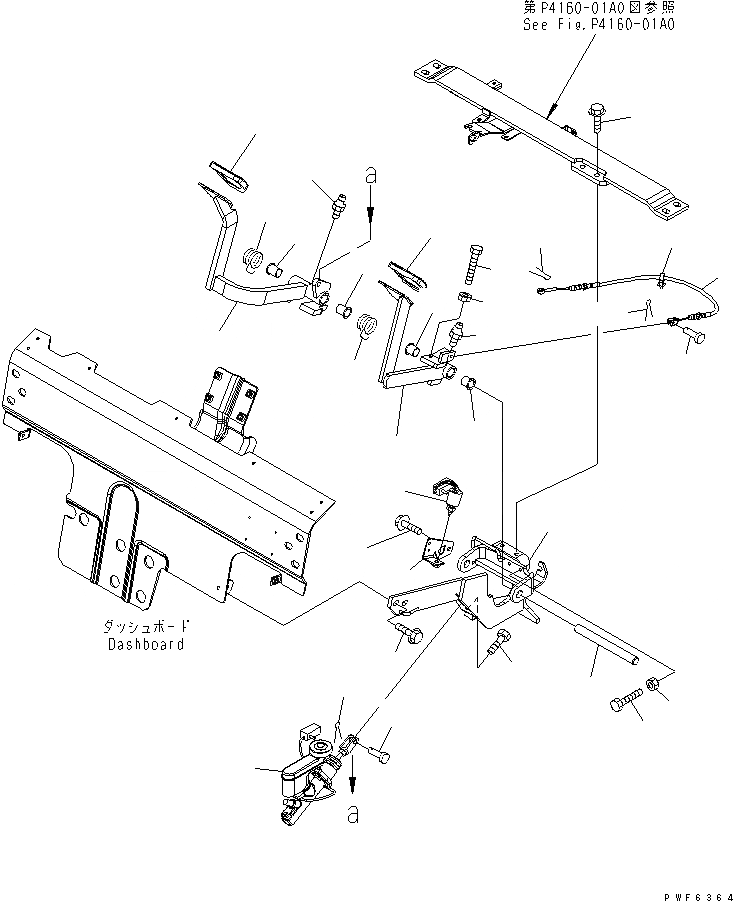 第P4160-01A0図参照
See Fig.P4160-01A0

a

ダッシュボード
Dashboard

a

PWF6364