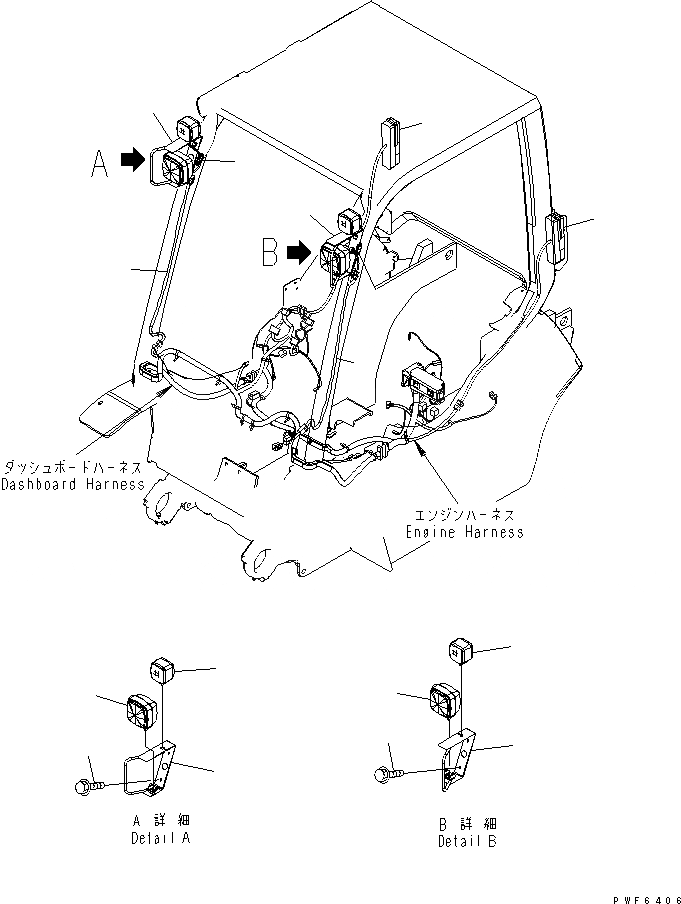 A

B

ダッシュボードハーネス
Dashboard Harness

エンジンハーネス
Engine Harness

A 詳 細
Detail A

B 詳 細
Detail B

PWF6406