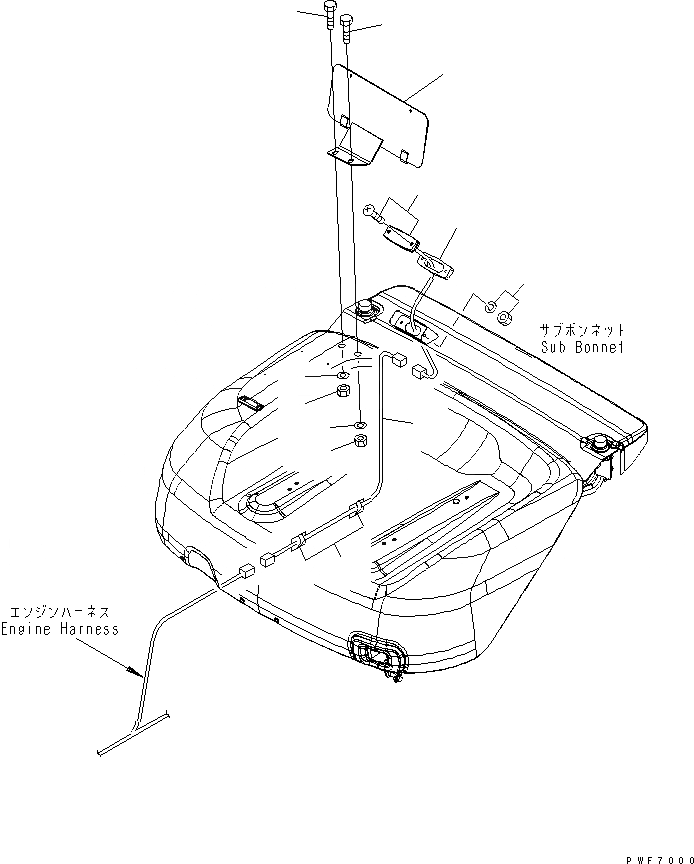 サブボンネット
Sub Bonnet

エンジンハーネス
Engine Harness

PWF7000