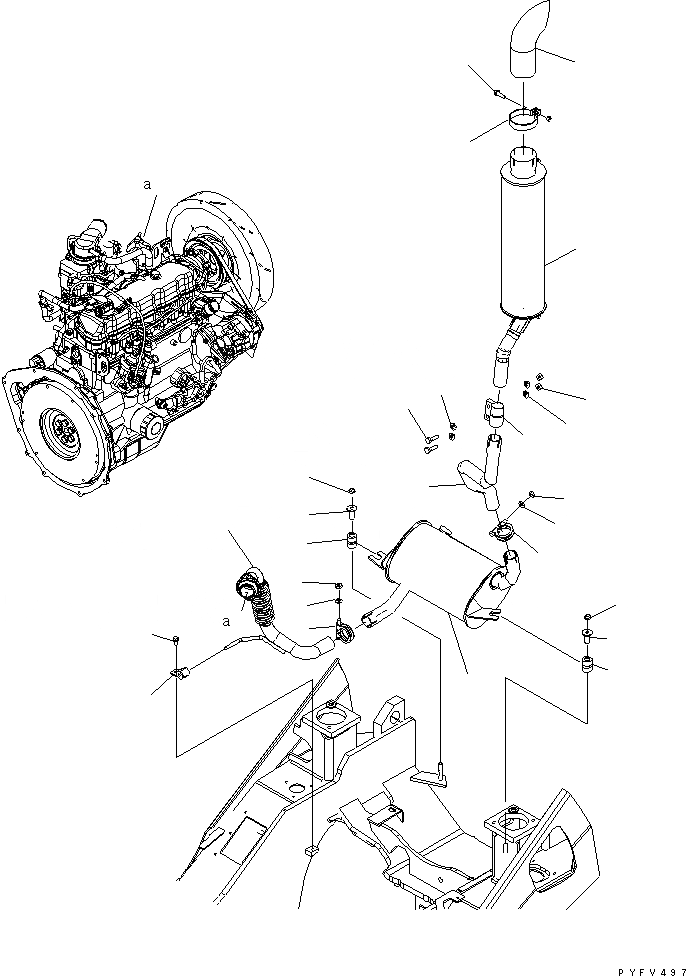 a

a

PYFV497