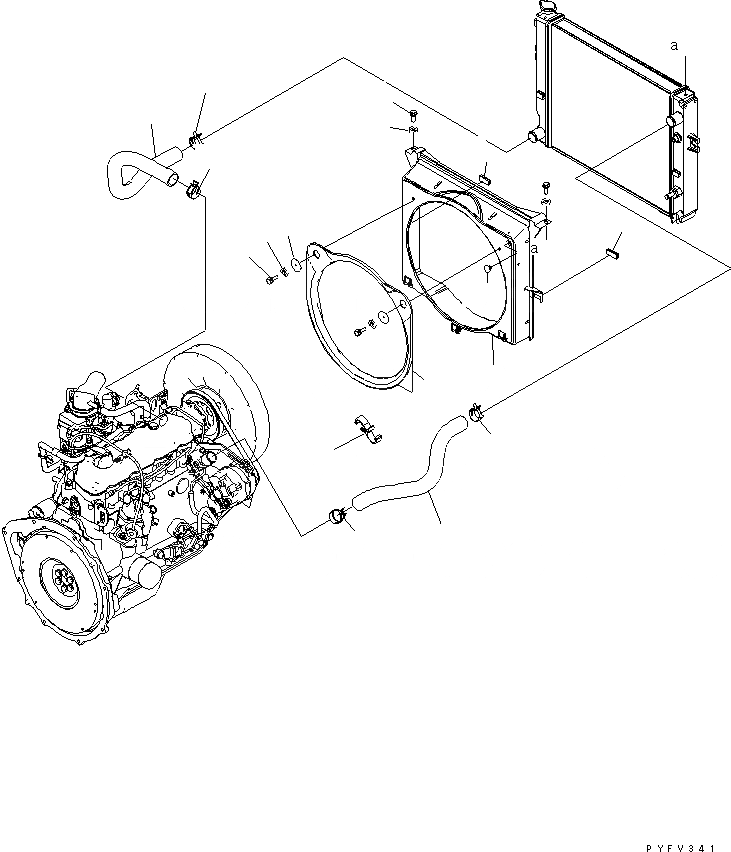 a

a

PYFV341