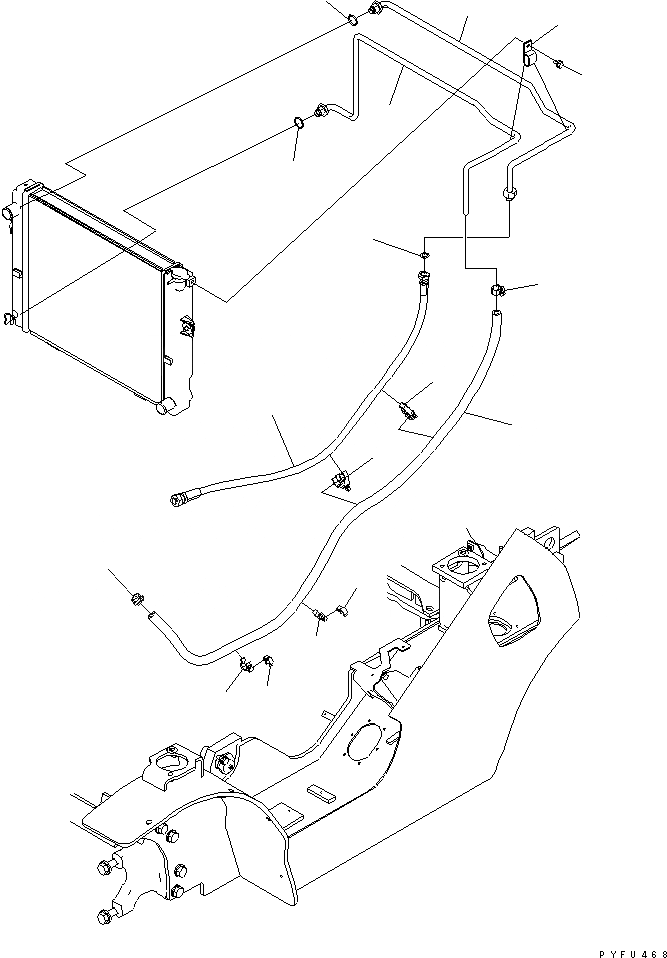 PYFU468