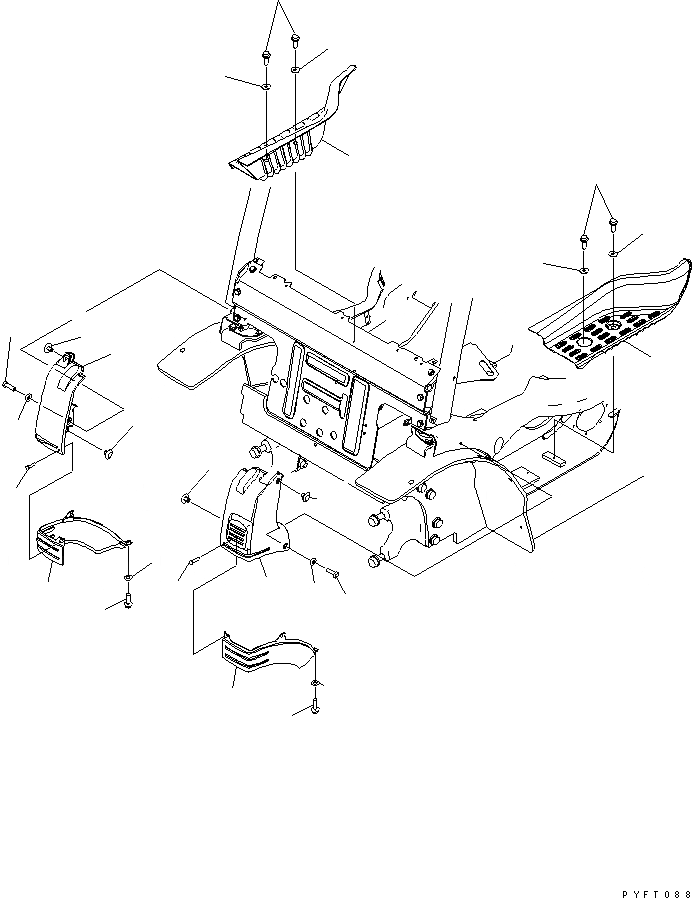 PYFT088