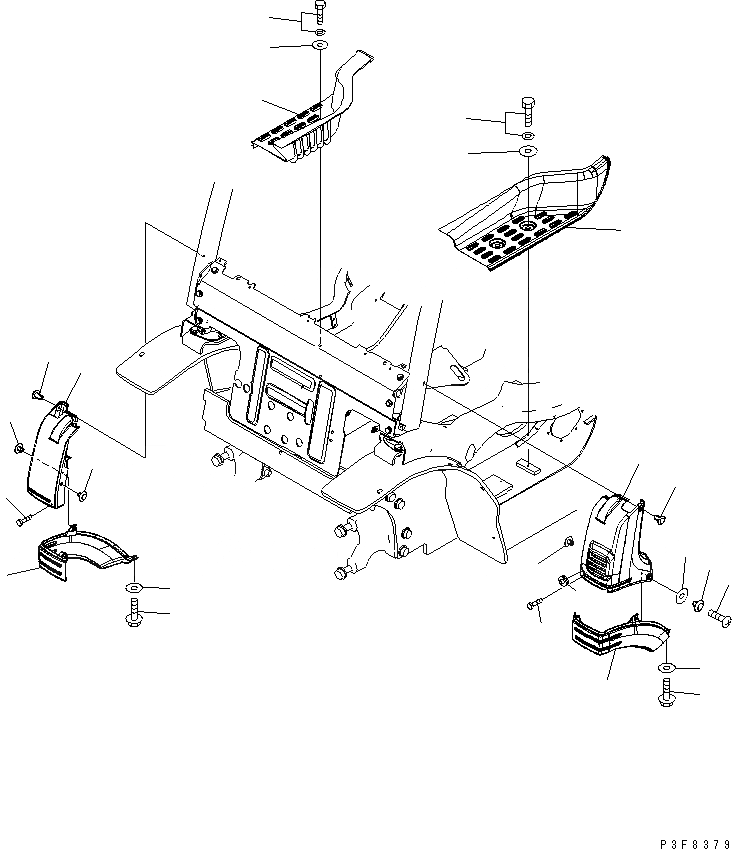 P3F8379