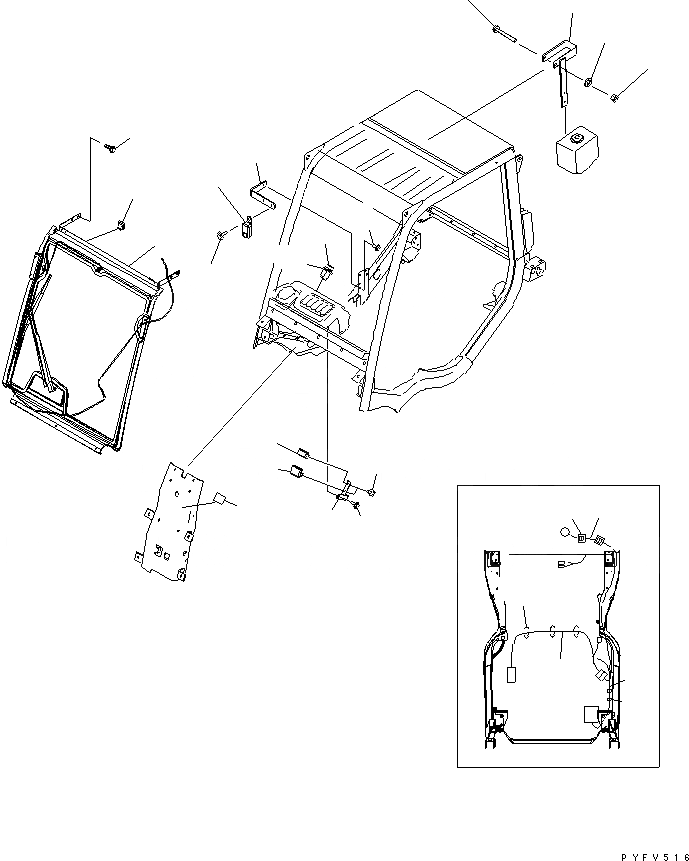 PYFV516