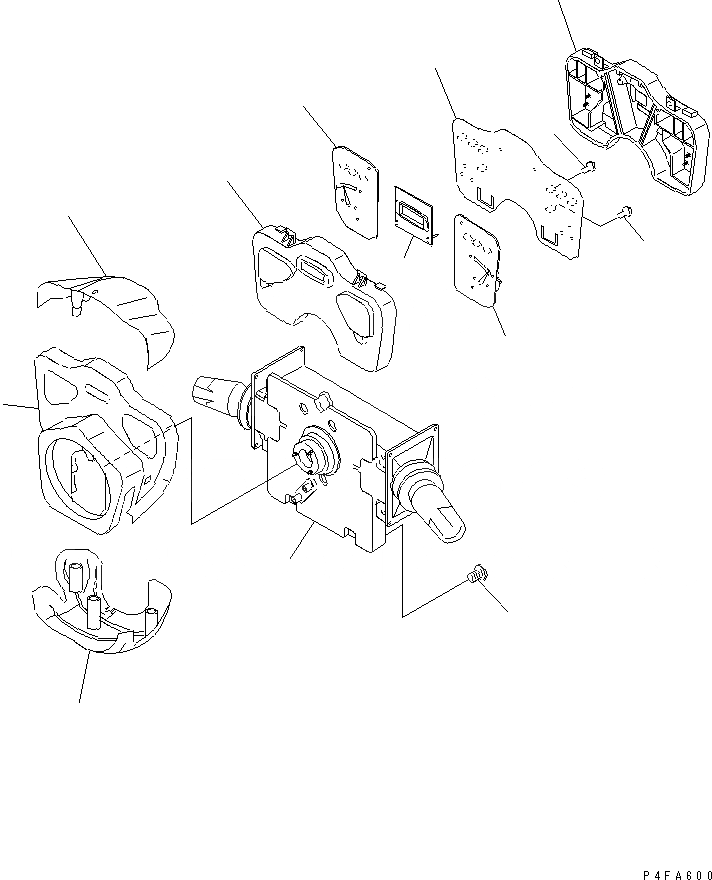 P4FA600