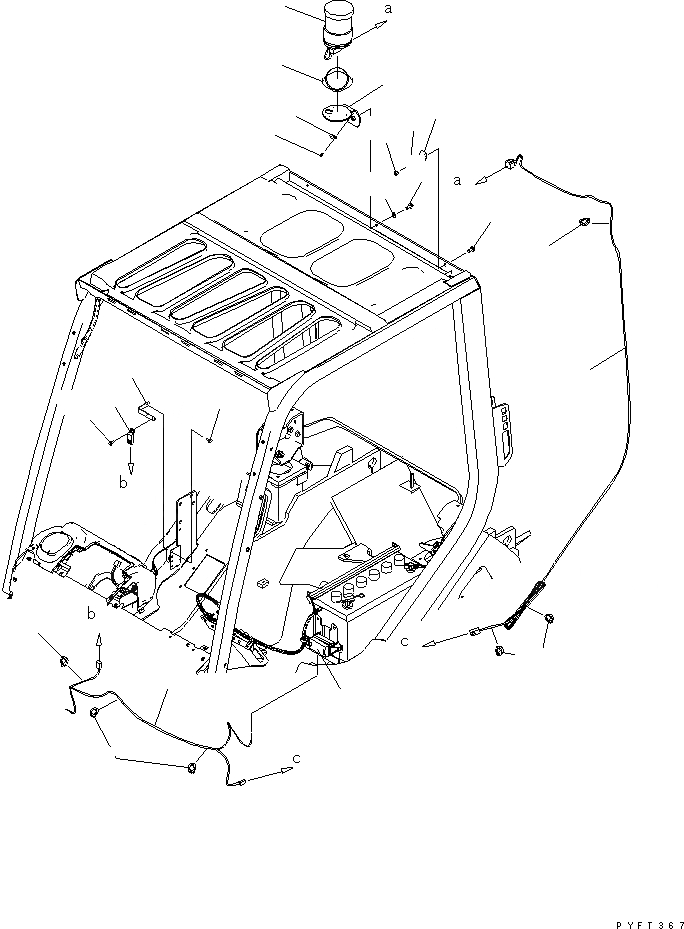 a
a
b
b
c
c
PYFT367