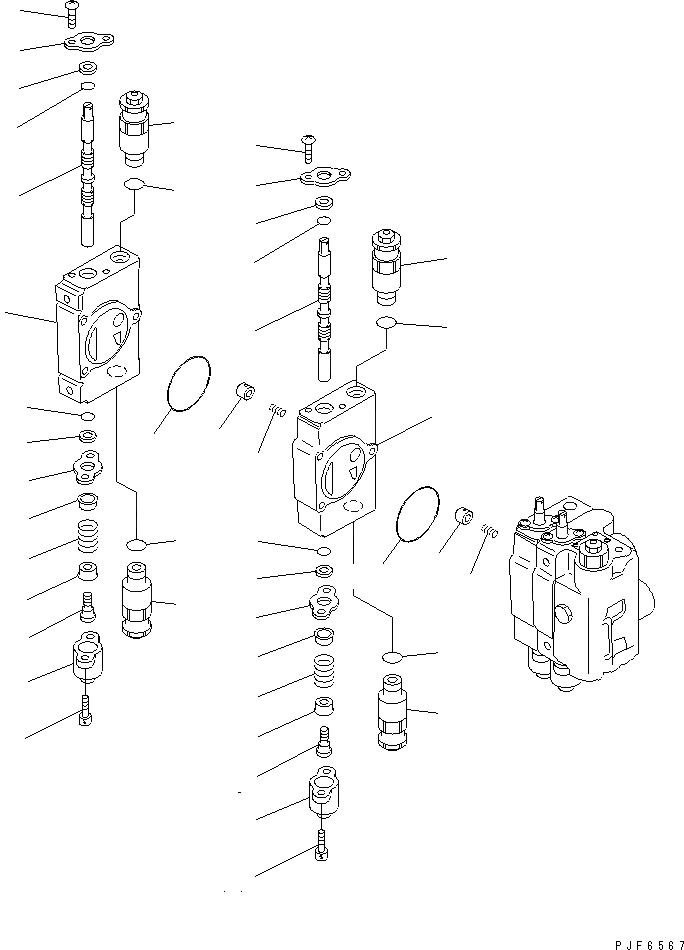 PJF6567