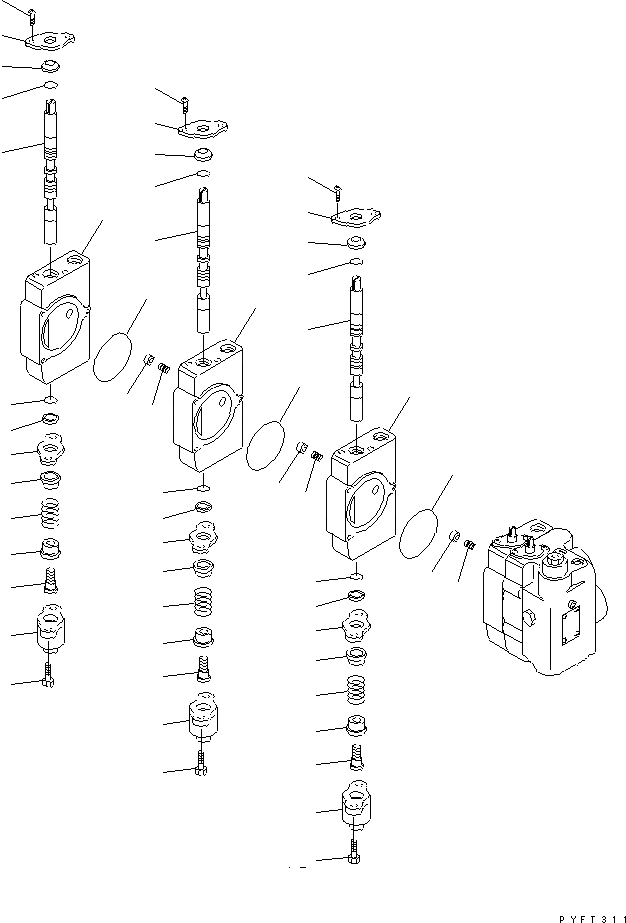 PYFT311