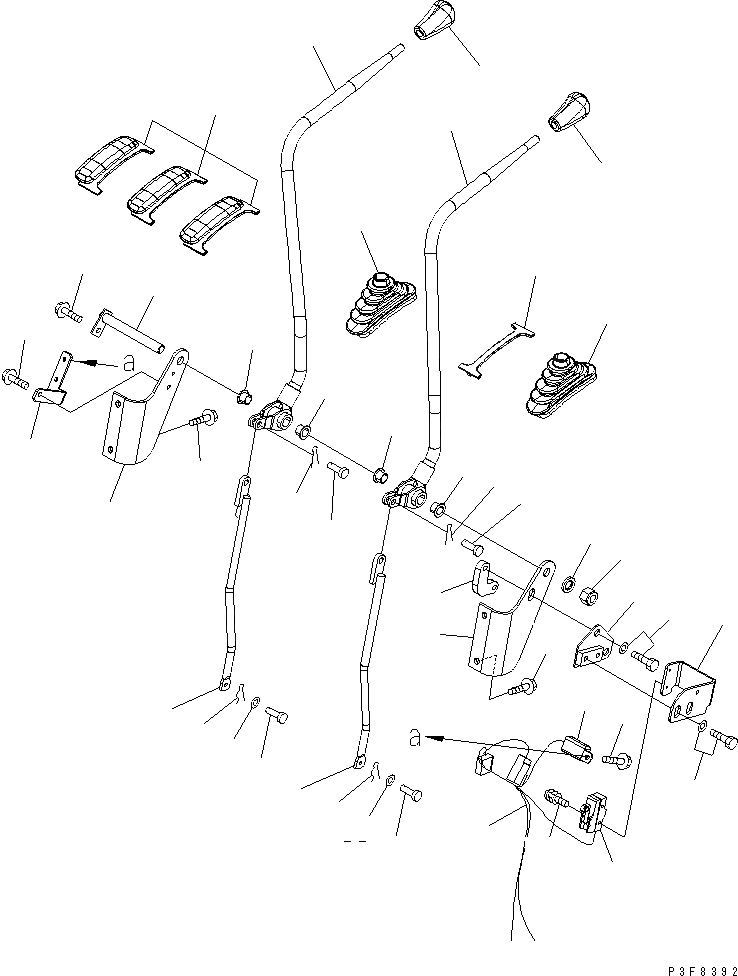 a

a

P3F8392