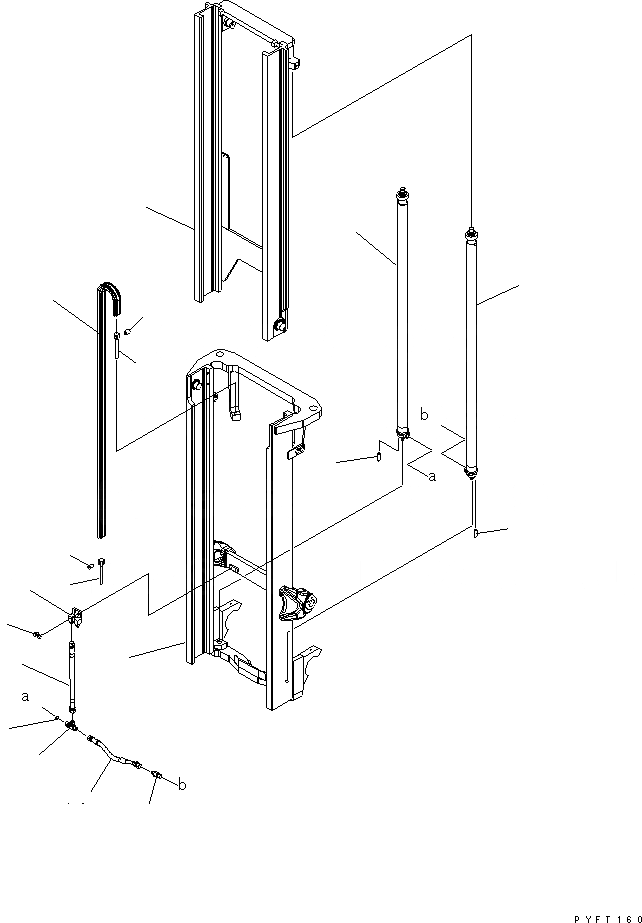 b
a
a
b
PYFT160