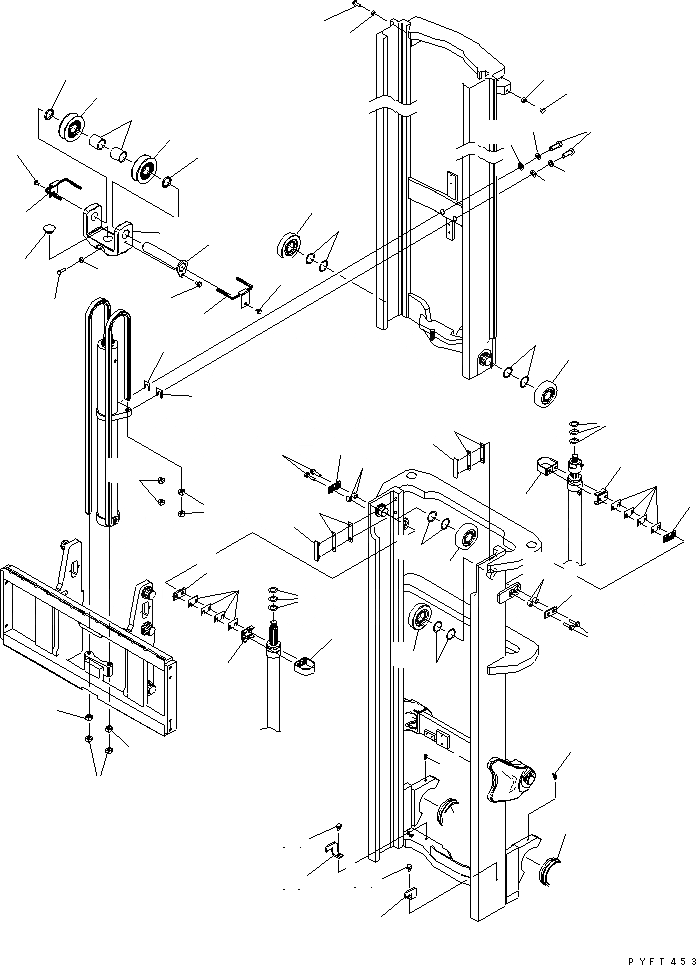 PYFT453