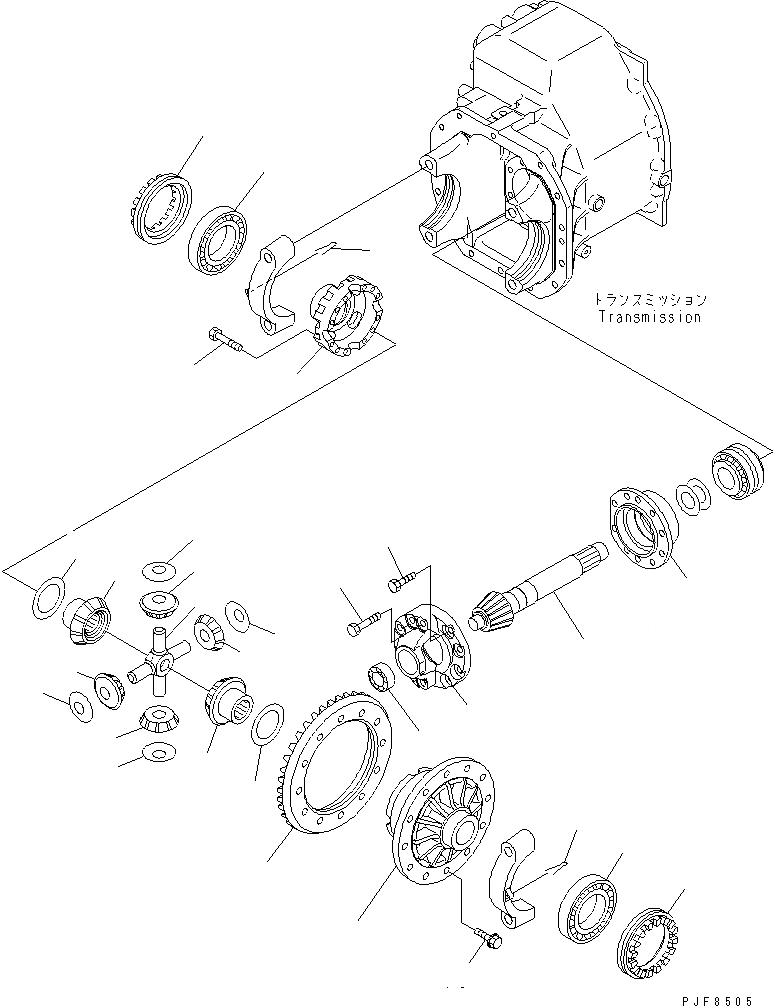 トランスミッション
Transmission

PJF8505