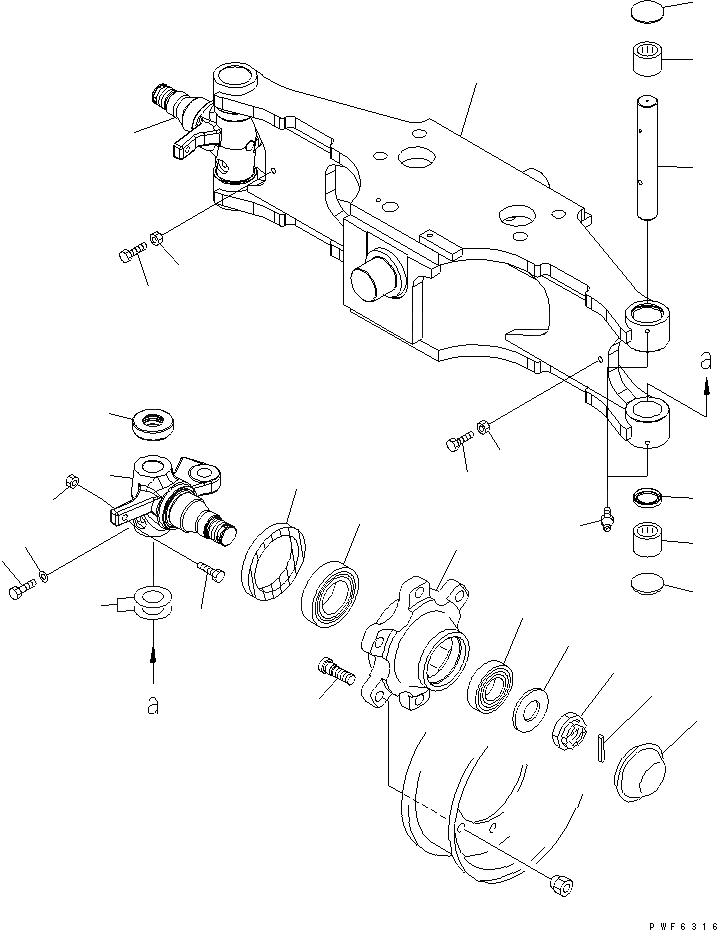 a

a

PWF6316