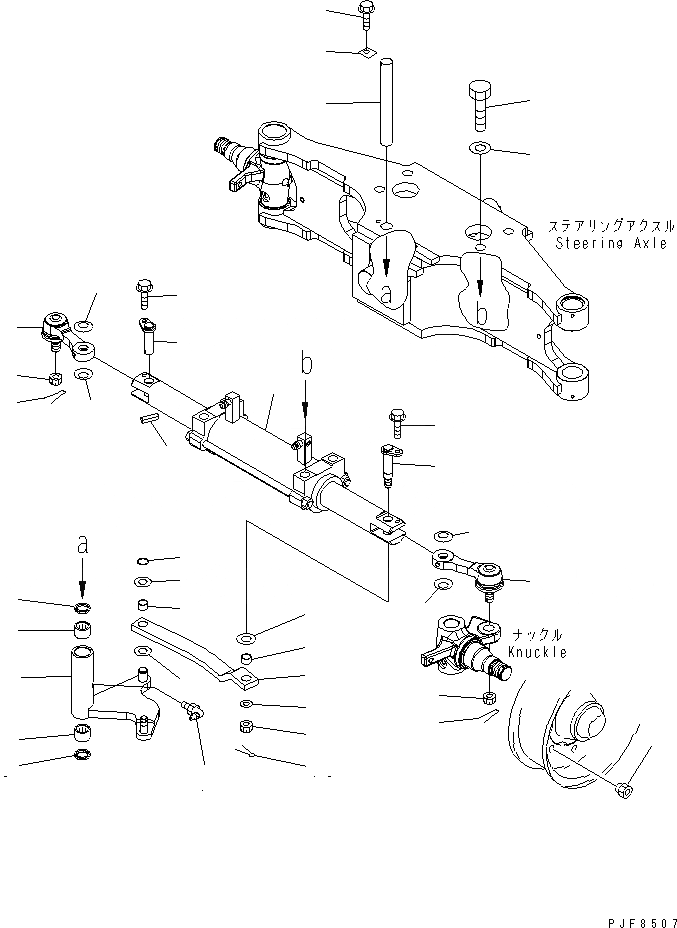 ステアリングアクスル
Steering Axle

a

b

b

a

ナックル
Knuckle

PJF8507