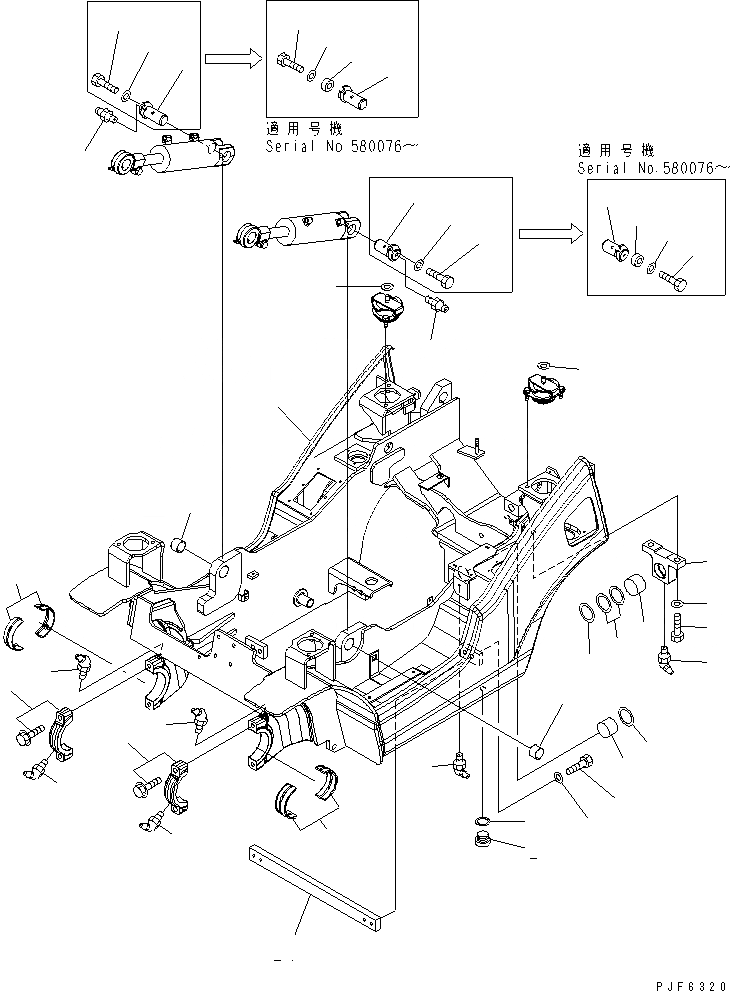 適用号機
Serial No 580076～

適用号機
Serial No.580076～

PJF6320