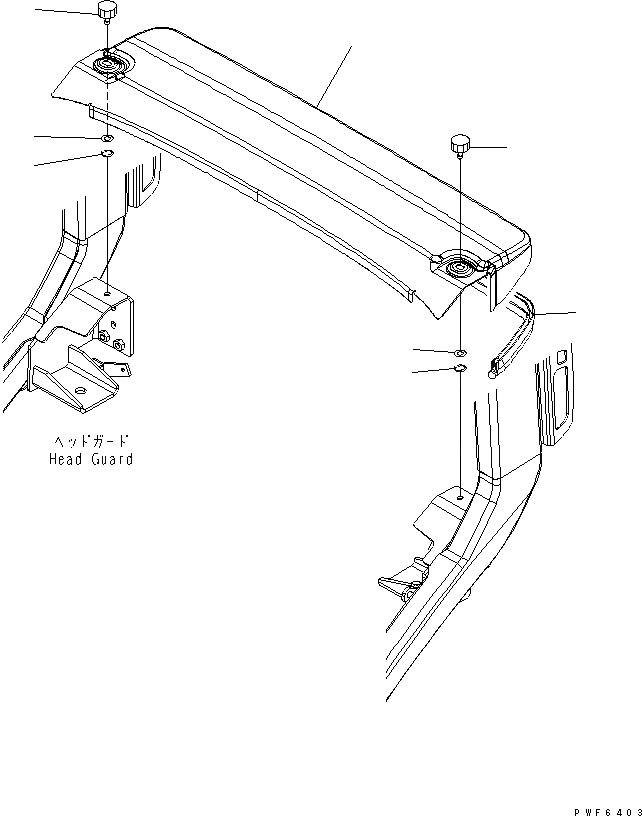 ヘッドガード
Head Guard

PWF6403