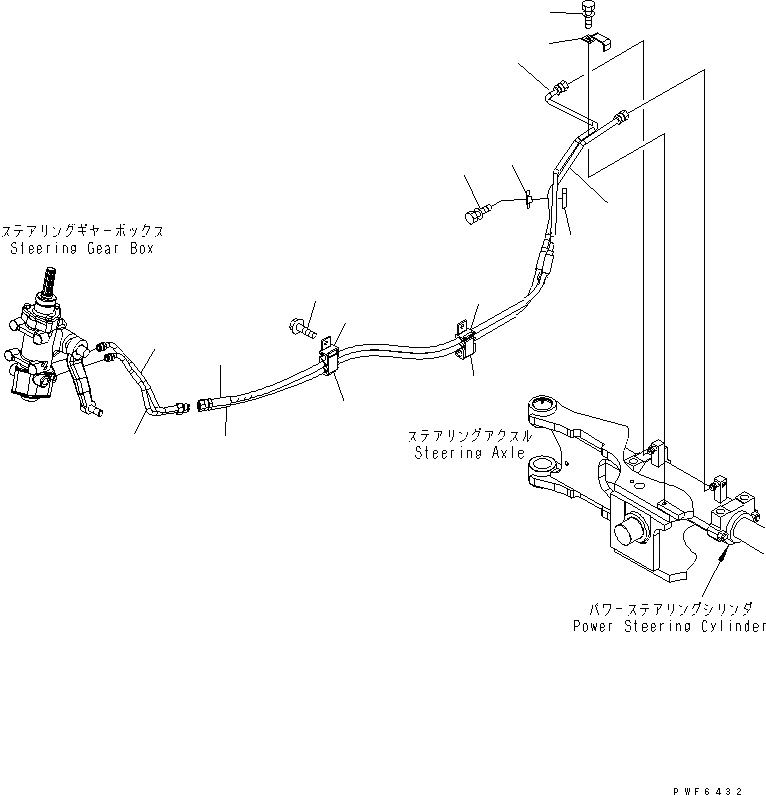 ステアリングギヤーボックス
Steering Gear Box

ステアリングアクスル
Steering Axle

パワーステアリングシリンダ
Power Steering Cylinder

PWF6432